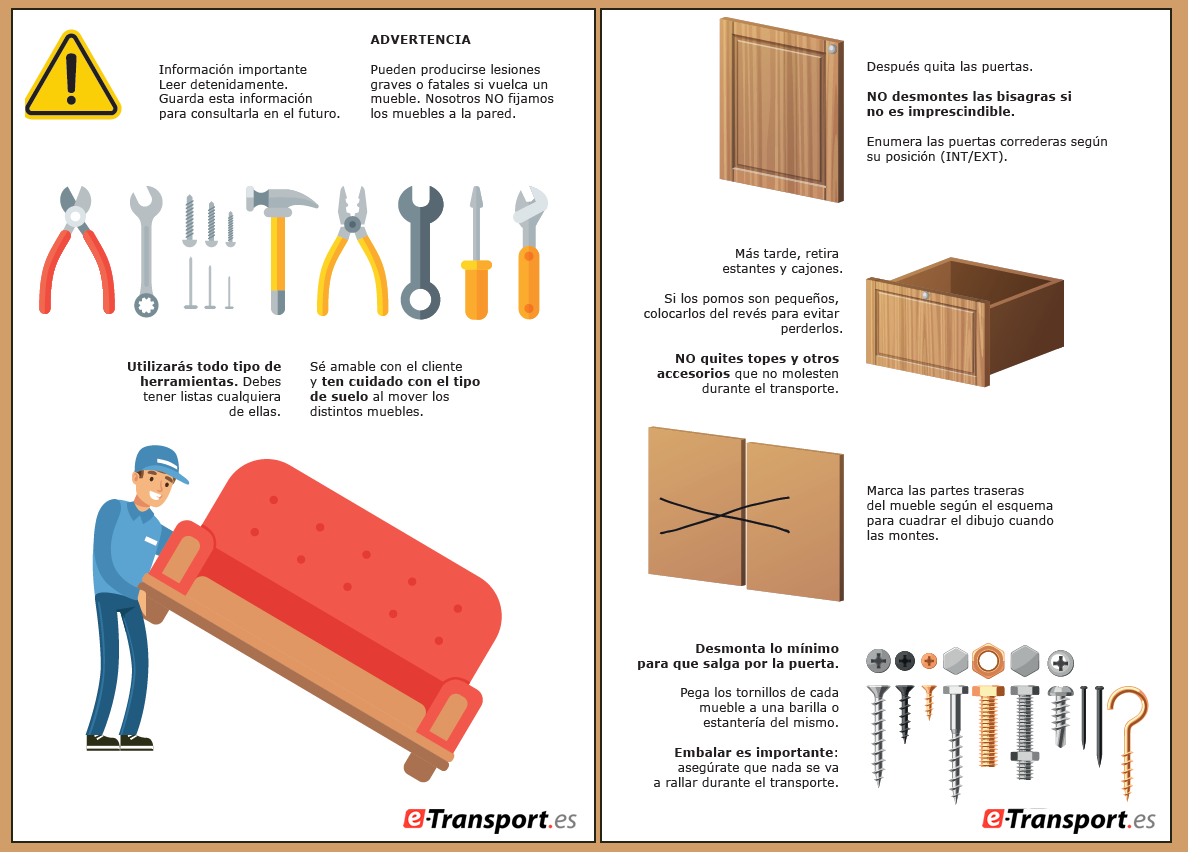 Información importante
Leer detenidamente.
Guarda esta información para consultarla en el futuro.

ADVERTENCIA

Pueden producirse lesiones graves o fatales si vuelca un mueble. Nosotros NO fijamos los muebles a la pared.

Utilizarás todo tipo de herramientas. Debes tener listas cualquiera de ellas.

Sé amable con el cliente y ten cuidado con el tipo de suelo al mover los distintos muebles.

e-Transport.es

Después quita las puertas.

NO desmontes las bisagras si no es imprescindible.

Enumera las puertas correderas según su posición (INT/EXT).

Más tarde, retira estantes y cajones.

Si los pomos son pequeños, colocarlos del revés para evitar perderlos.

NO quites topes y otros accesorios que no molesten durante el transporte.

Marca las partes traseras del mueble según el esquema para cuadrar el dibujo cuando las montes.

Desmonta lo mínimo para que salga por la puerta.

Pega los tornillos de cada mueble a una barilla o estantería del mismo.

Embalar es importante: asegúrate que nada se va a rallar durante el transporte.

e-Transport.es